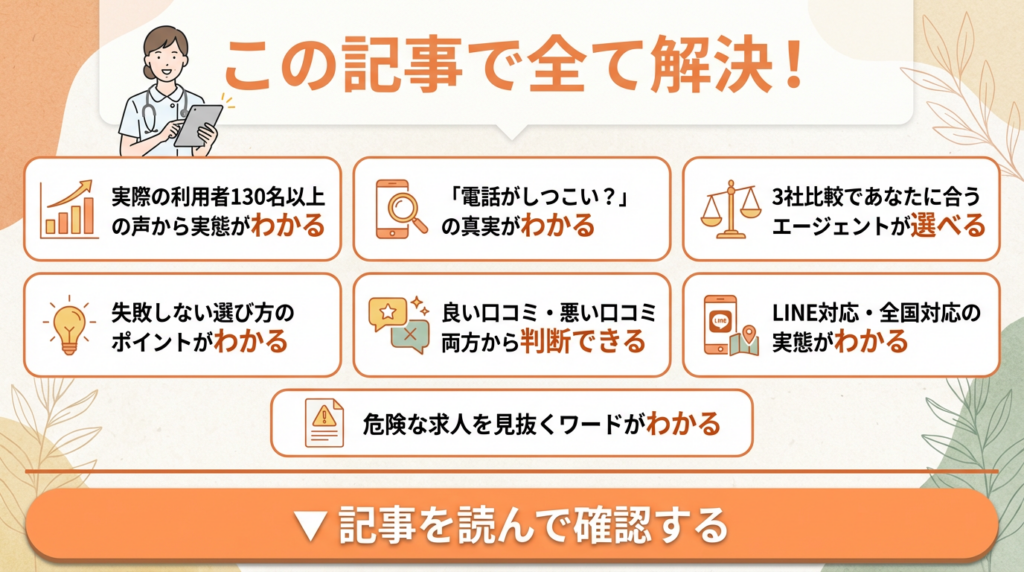 この記事で全て解決！

実際の利用者130名以上の声から実態がわかる

「電話がしつこい？」の真実がわかる

3社比較であなたに合うエージェントが選べる

失敗しない選び方のポイントがわかる

良い口コミ・悪い口コミ両方から判断できる

LINE

LINE対応・全国対応の実態がわかる

危険な求人を見抜くワードがわかる

▼ 記事を読んで確認する