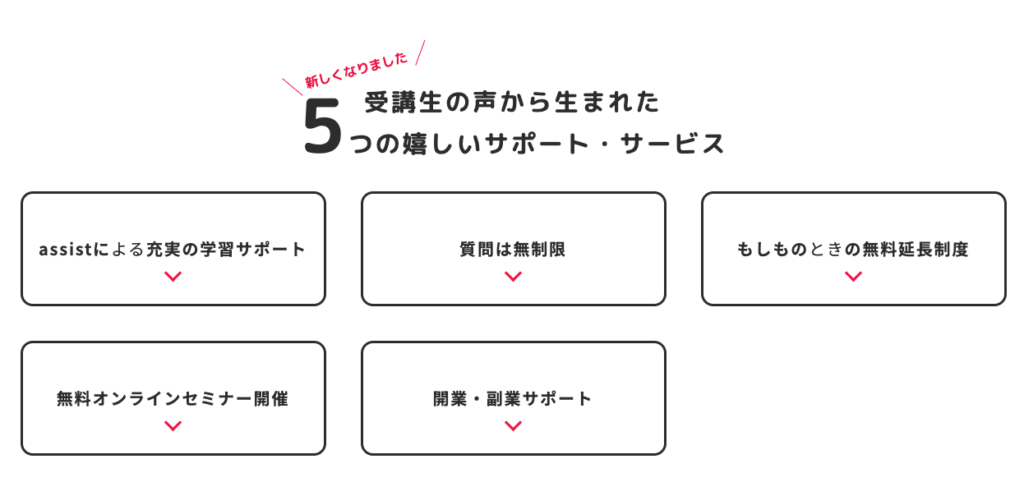 新しくなりました

受講生の声から生まれた
5つの嬉しいサポート・サービス

assistによる充実の学習サポート

質問は無制限

もしものときの無料延長制度

無料オンラインセミナー開催

開業・副業サポート